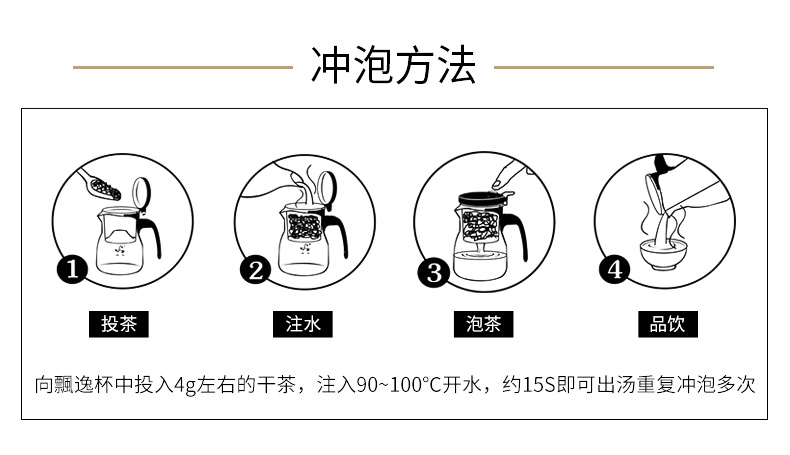 冲泡方法

1
投茶

2
注水

3
泡茶

4
品饮

向飘逸杯中投入4g左右的干茶，注入90~100°C开水，约15S即可出汤重复冲泡多次